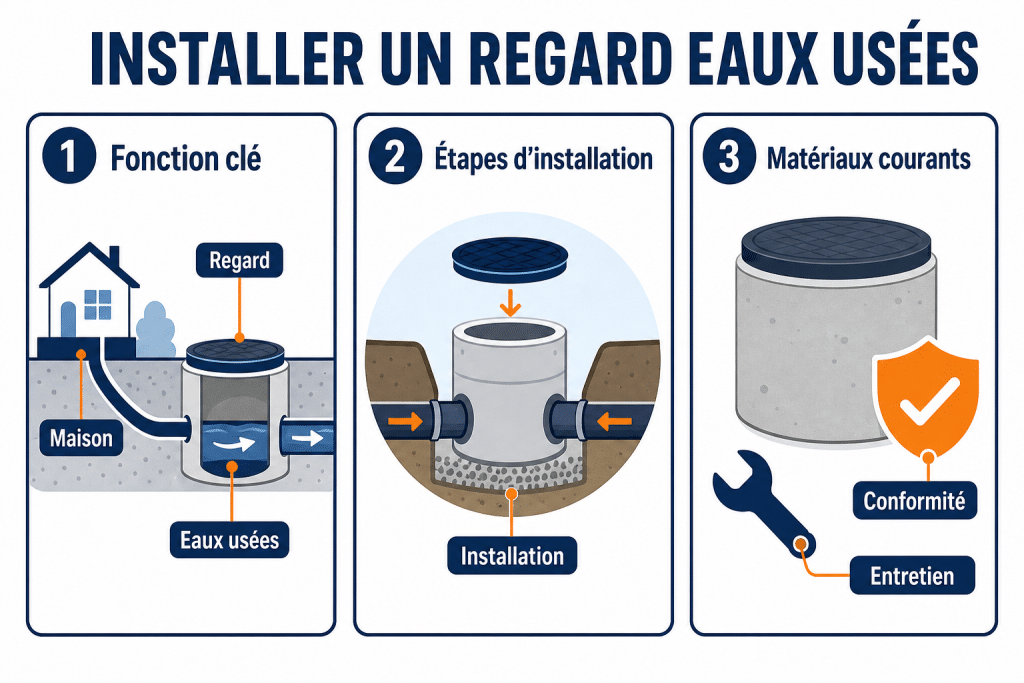 INSTALLER UN REGARD EAUX USÉES

1 Fonction clé

Regard

Maison

Eaux usées

2 Étapes d'installation

Installation

3 Matériaux courants

Conformité

Entretien